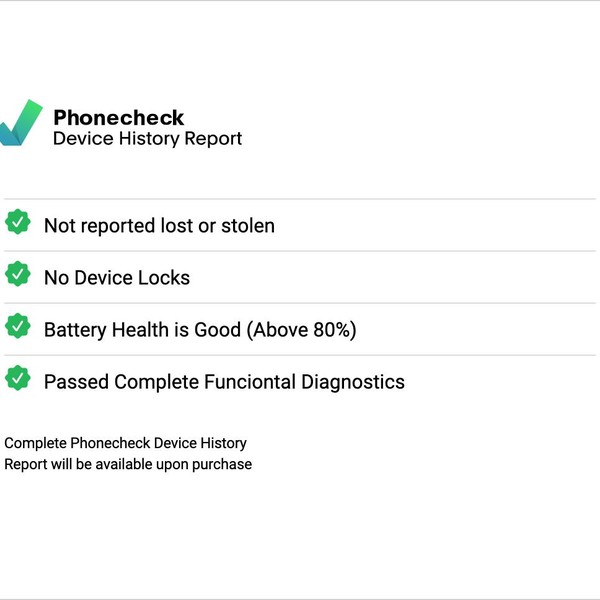 Phonecheck
Device History Report

Not reported lost or stolen

No Device Locks

Battery Health is Good (Above 80%)

Passed Complete Funciontal Diagnostics

Complete Phonecheck Device History Report will be available upon purchase