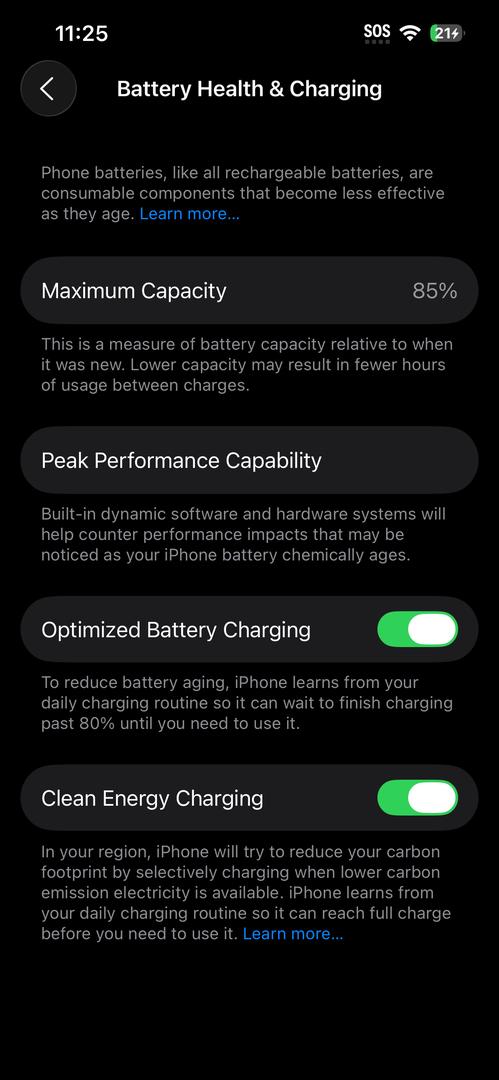 11:25 SOS 21

Battery Health & Charging

Phone batteries, like all rechargeable batteries, are consumable components that become less effective as they age. Learn more...

Maximum Capacity 85%

This is a measure of battery capacity relative to when it was new. Lower capacity may result in fewer hours of usage between charges.

Peak Performance Capability

Built-in dynamic software and hardware systems will help counter performance impacts that may be noticed as your iPhone battery chemically ages.

Optimized Battery Charging

To reduce battery aging, iPhone learns from your daily charging routine so it can wait to finish charging past 80% until you need to use it.

Clean Energy Charging

In your region, iPhone will try to reduce your carbon footprint by selectively charging when lower carbon emission electricity is available. iPhone learns from your daily charging routine so it can reach full charge before you need to use it. Learn more...