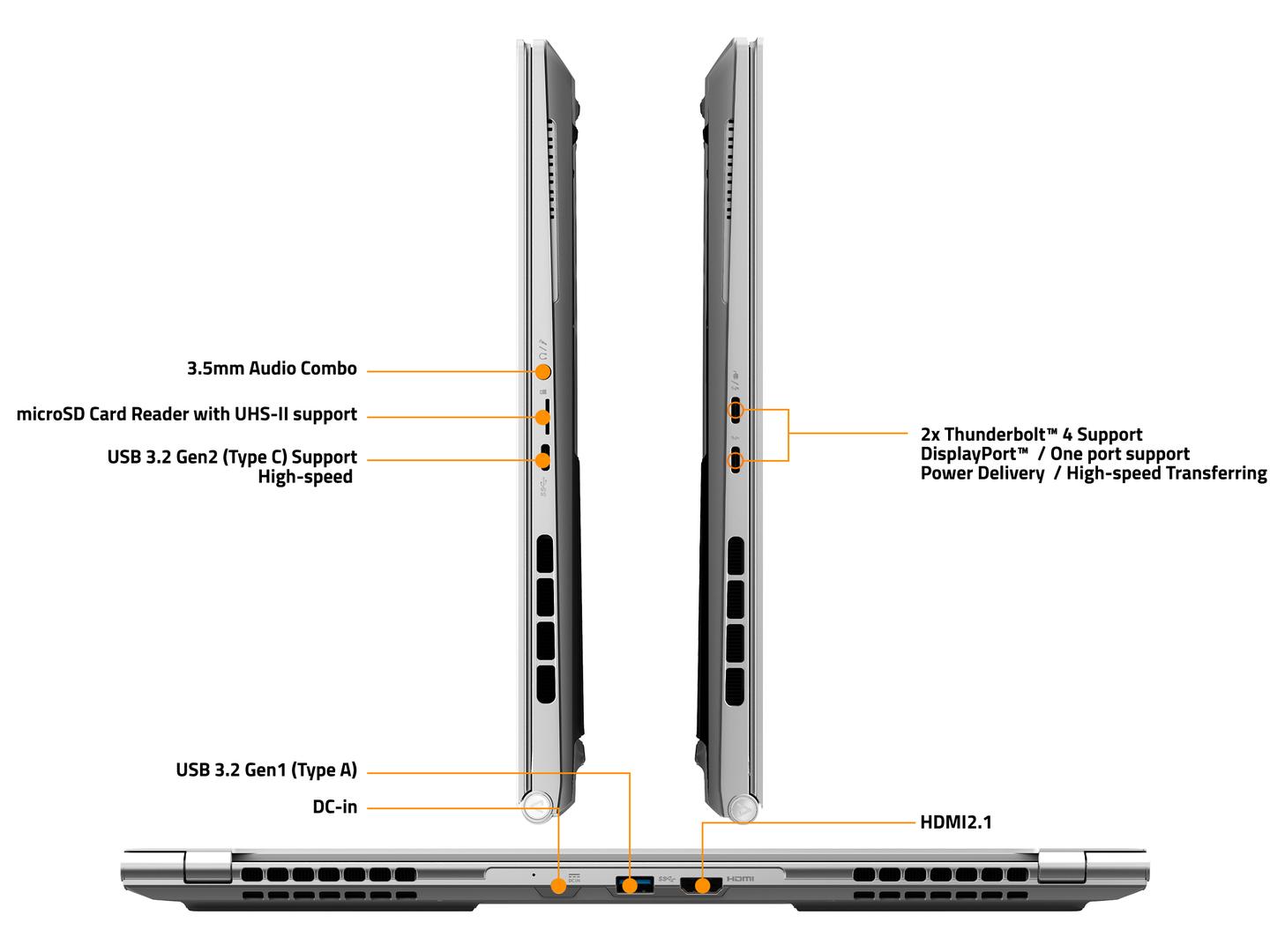 3.5mm Audio Combo

microSD Card Reader with UHS-II support

USB 3.2 Gen2 (Type C) Support High-speed

2x Thunderbolt™ 4 Support
DisplayPort™ / One port support
Power Delivery / High-speed Transferring

USB 3.2 Gen1 (Type A)

DC-in

HDMI2.1

DC-IN

HDMI