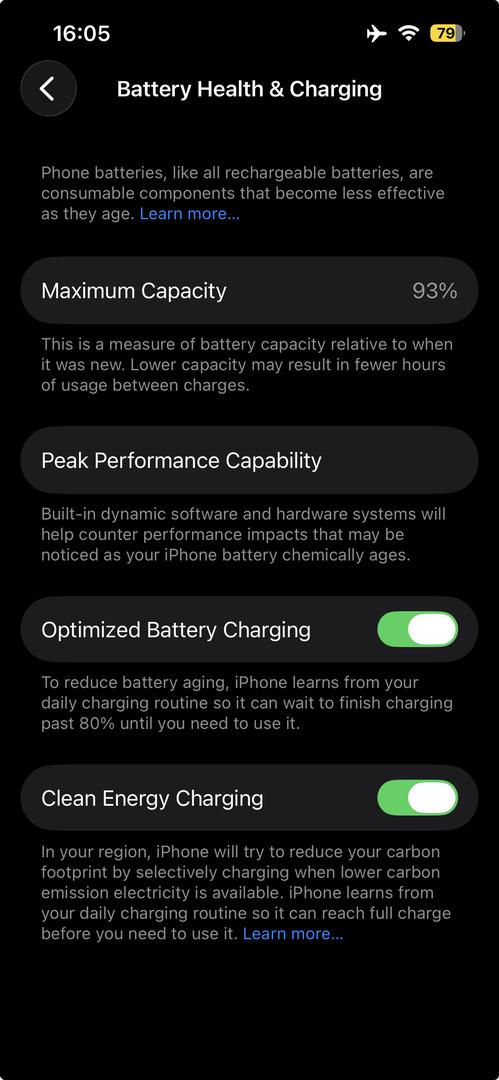 16:05

79

Battery Health & Charging

Phone batteries, like all rechargeable batteries, are consumable components that become less effective as they age. Learn more...

Maximum Capacity 93%

This is a measure of battery capacity relative to when it was new. Lower capacity may result in fewer hours of usage between charges.

Peak Performance Capability

Built-in dynamic software and hardware systems will help counter performance impacts that may be noticed as your iPhone battery chemically ages.

Optimized Battery Charging

To reduce battery aging, iPhone learns from your daily charging routine so it can wait to finish charging past 80% until you need to use it.

Clean Energy Charging

In your region, iPhone will try to reduce your carbon footprint by selectively charging when lower carbon emission electricity is available. iPhone learns from your daily charging routine so it can reach full charge before you need to use it. Learn more...